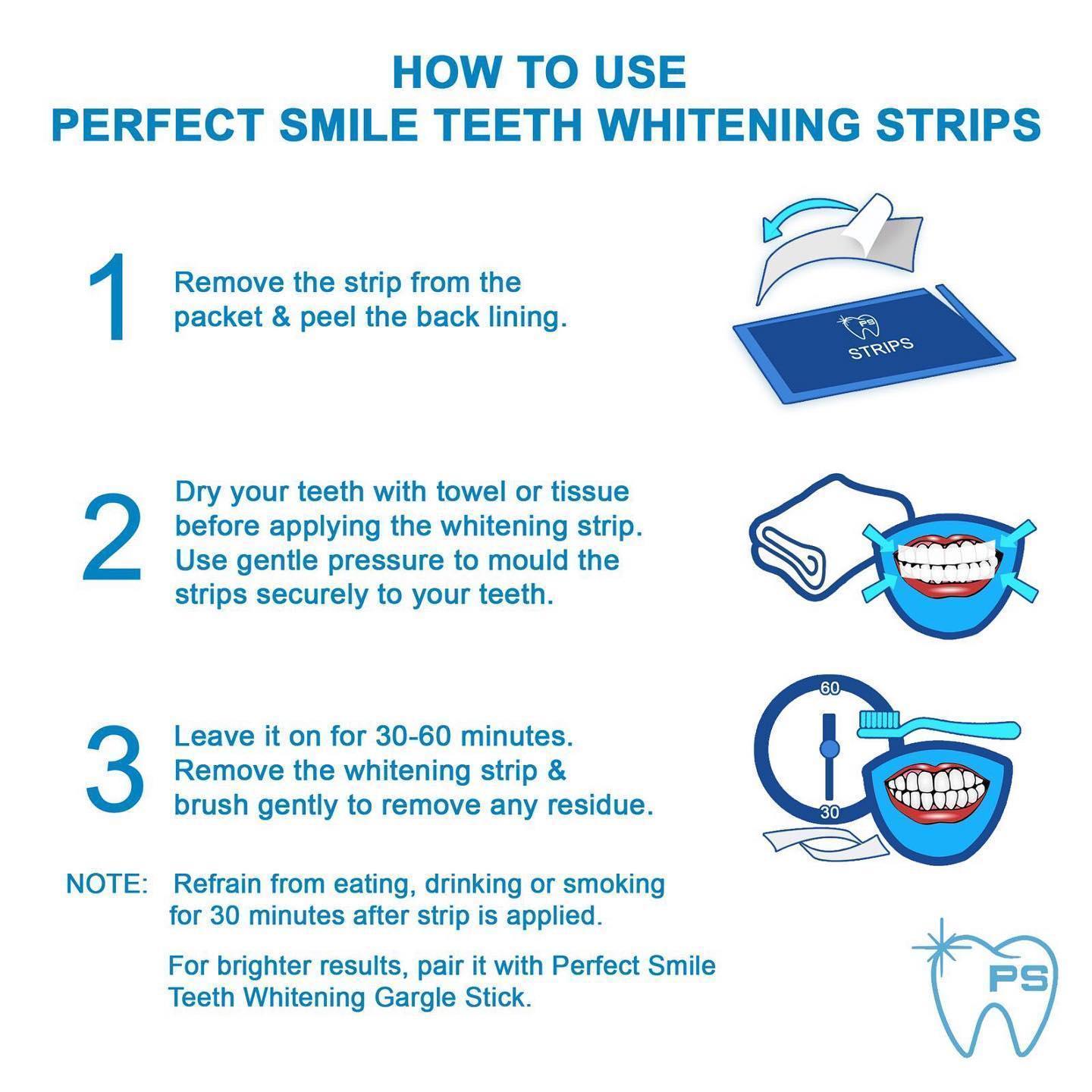 HOW TO USE
PERFECT SMILE TEETH WHITENING STRIPS

1 Remove the strip from the packet & peel the back lining.

PS
STRIPS

2 Dry your teeth with towel or tissue before applying the whitening strip. Use gentle pressure to mould the strips securely to your teeth.

3 Leave it on for 30-60 minutes. Remove the whitening strip & brush gently to remove any residue.

60
30

NOTE: Refrain from eating, drinking or smoking for 30 minutes after strip is applied.

For brighter results, pair it with Perfect Smile Teeth Whitening Gargle Stick.

PS