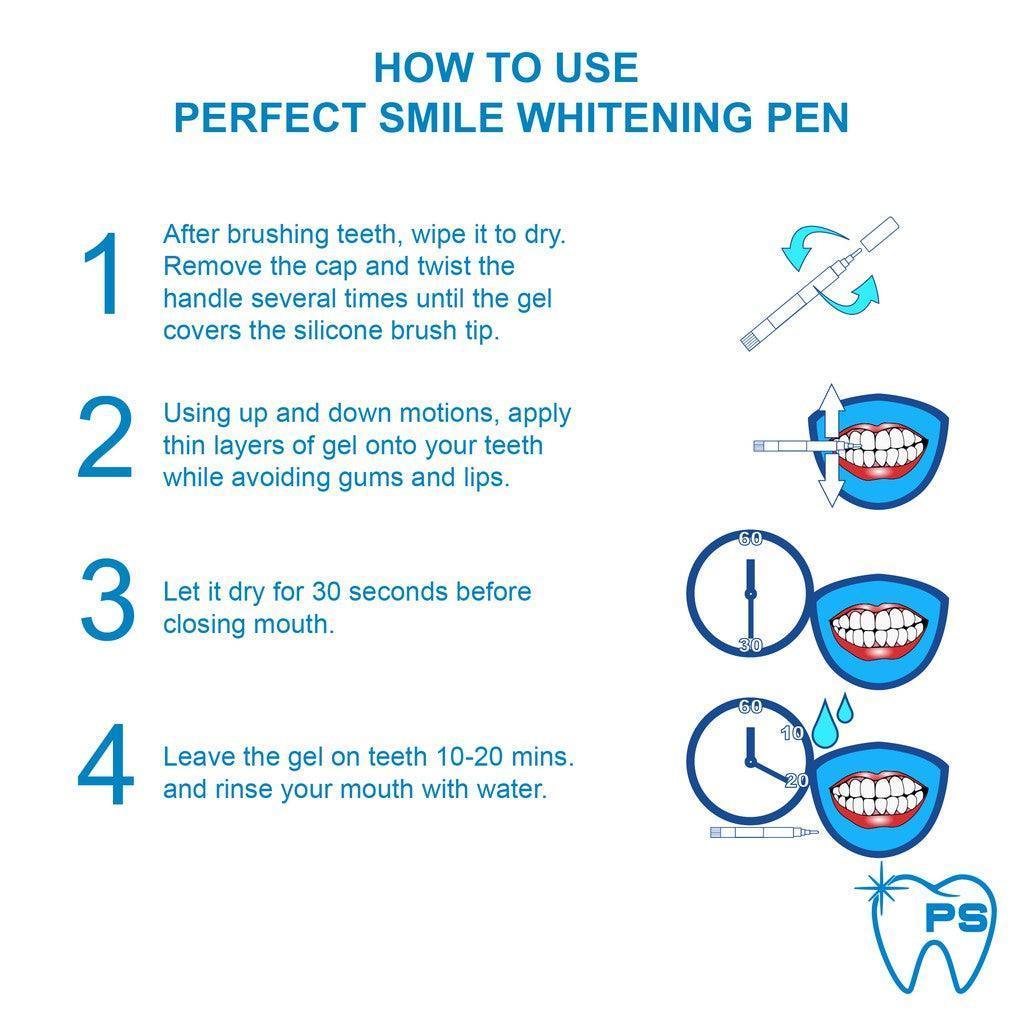 HOW TO USE
PERFECT SMILE WHITENING PEN

1
After brushing teeth, wipe it to dry. Remove the cap and twist the handle several times until the gel covers the silicone brush tip.

2
Using up and down motions, apply thin layers of gel onto your teeth while avoiding gums and lips.

3
Let it dry for 30 seconds before closing mouth.

60
30

4
Leave the gel on teeth 10-20 mins. and rinse your mouth with water.

60
10
20

PS