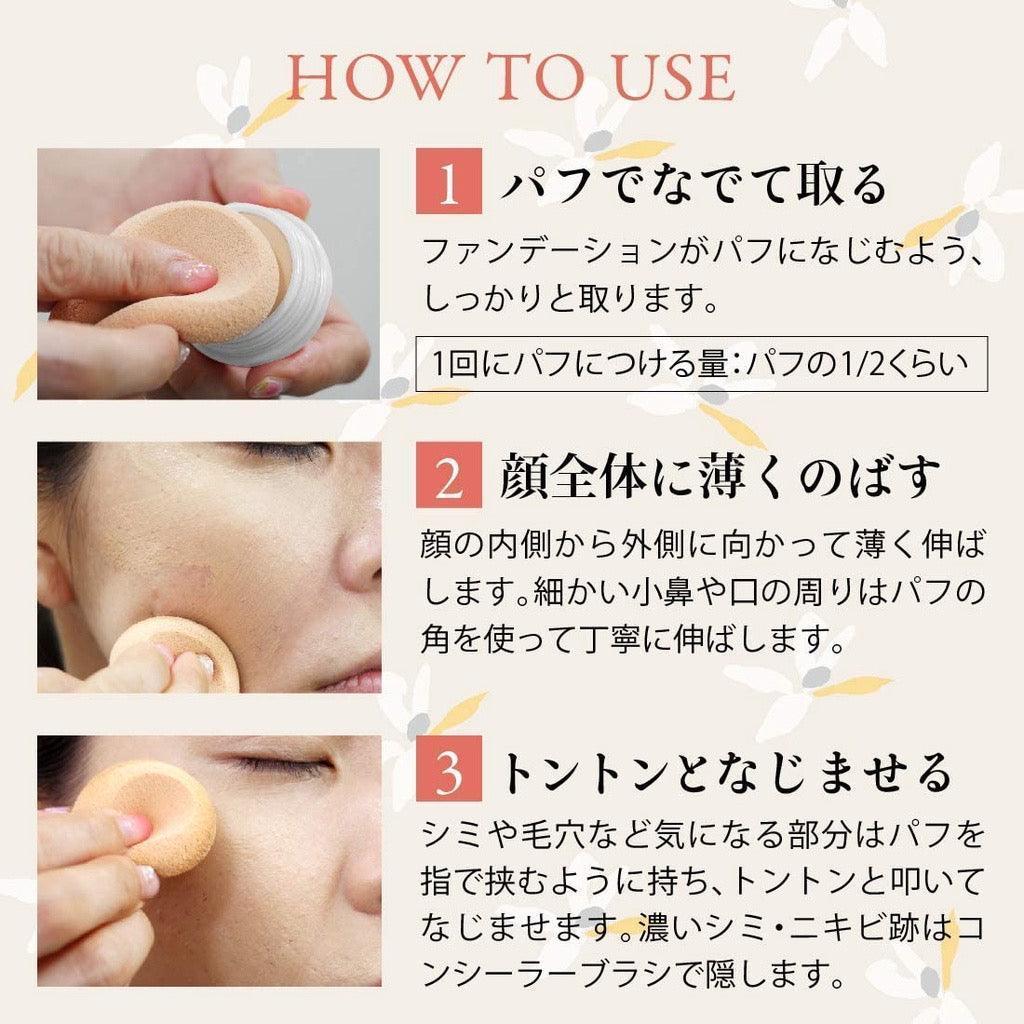 HOW TO USE

1 パフでなでて取る

ファンデーションがパフになじむよう、しっかりと取ります。

1回にパフにつける量：パフの1/2くらい

2 顔全体に薄くのばす

顔の内側から外側に向かって薄く伸ばします。細かい小鼻や口の周りはパフの角を使って丁寧に伸ばします。

3 トントンとなじませる

シミや毛穴など気になる部分はパフを指で挟むように持ち、トントンと叩いてなじませます。濃いシミ・ニキビ跡はコンシーラーブラシで隠します。